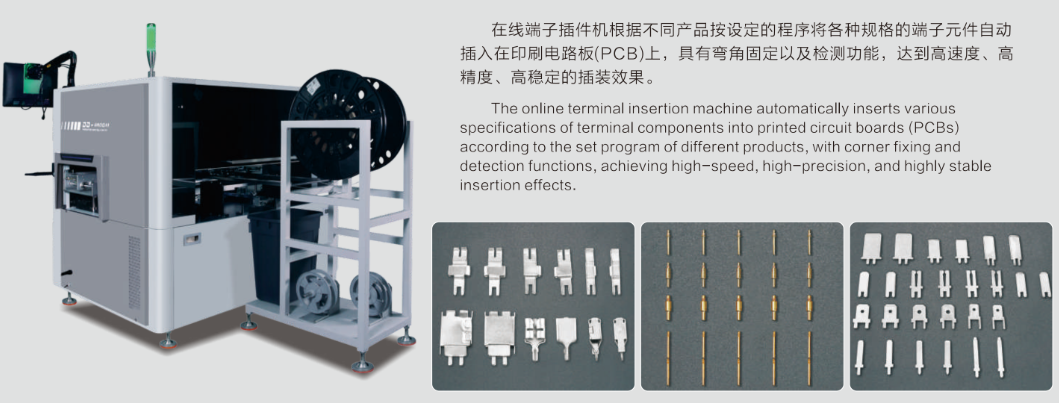 在线端子插件机根据不同产品按设定的程序将各种规格的端子元件自动插入在印刷电路板(PCB)上，具有弯角固定以及检测功能，达到高速度、高精度、高稳定的插装效果。

The online terminal insertion machine automatically inserts various specifications of terminal components into printed circuit boards (PCBs) according to the set program of different products, with corner fixing and detection functions, achieving high-speed, high-precision, and highly stable insertion effects.